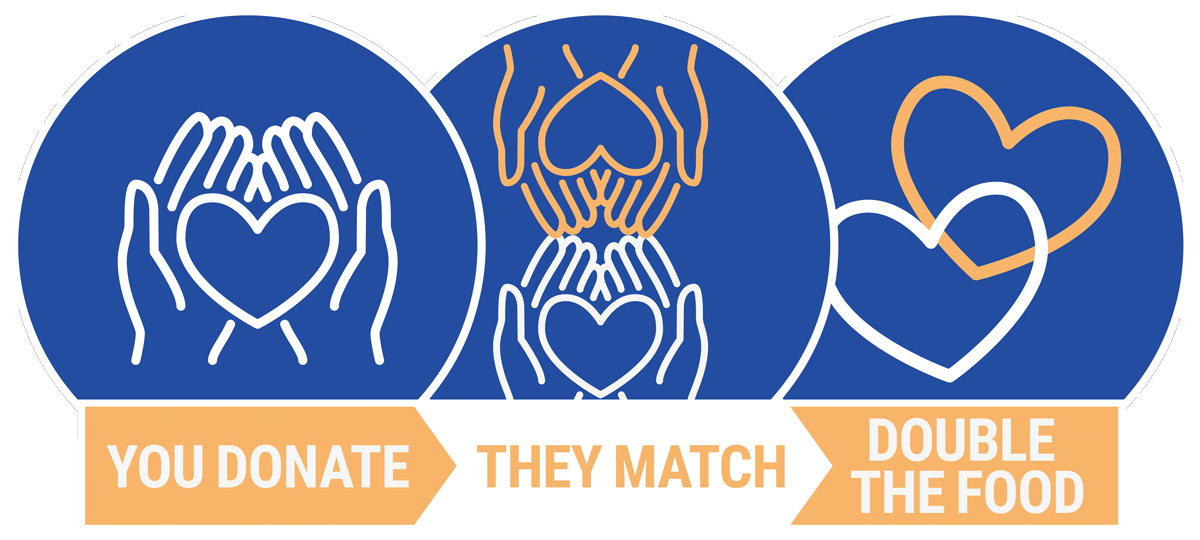 YOU DONATE
THEY MATCH
DOUBLE THE FOOD